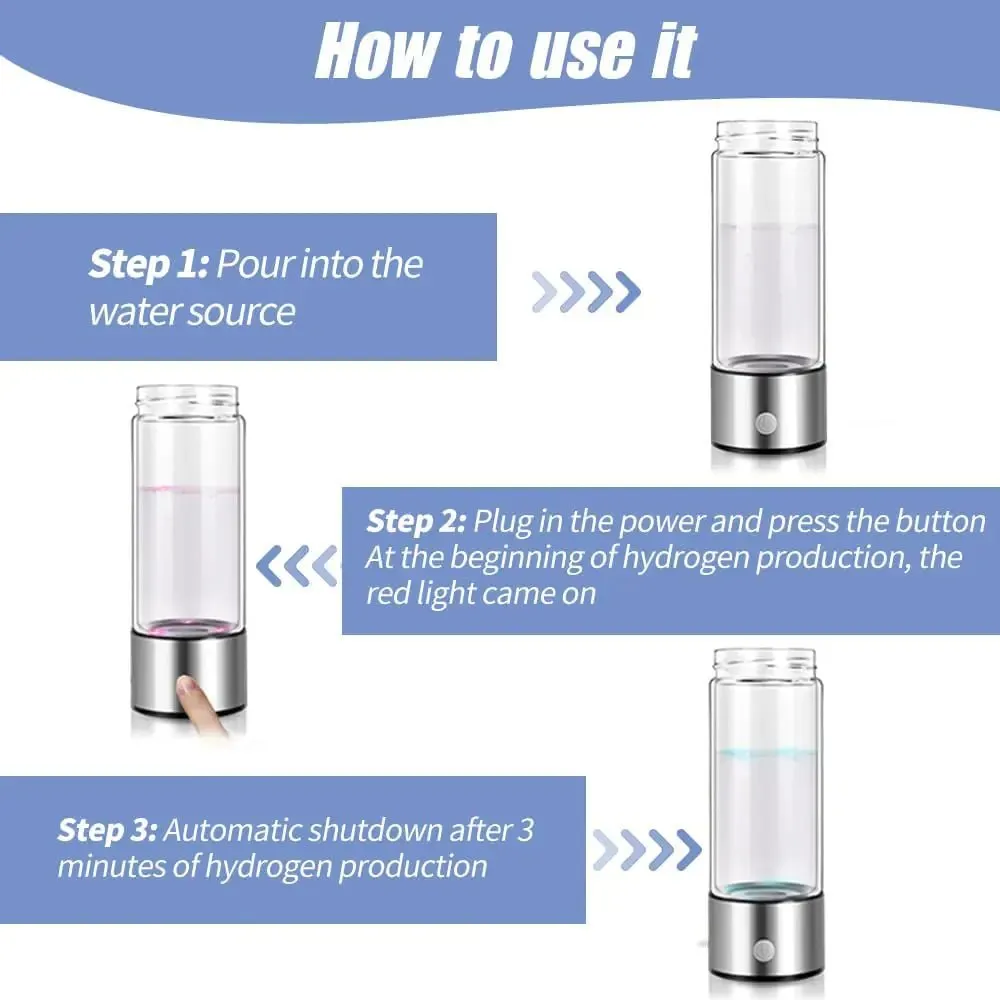 How to use it

Step 1: Pour into the water source

Step 2: Plug in the power and press the button
At the beginning of hydrogen production, the red light came on

Step 3: Automatic shutdown after 3 minutes of hydrogen production